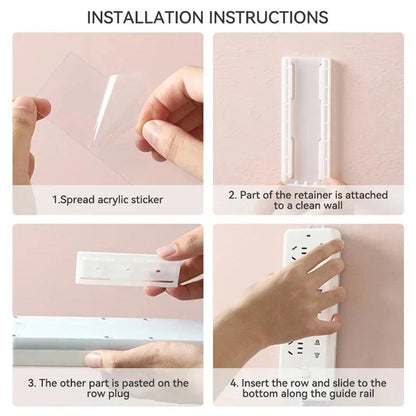 INSTALLATION INSTRUCTIONS

1.Spread acrylic sticker

2. Part of the retainer is attached to a clean wall

3. The other part is pasted on the row plug

4. Insert the row and slide to the bottom along the guide rail